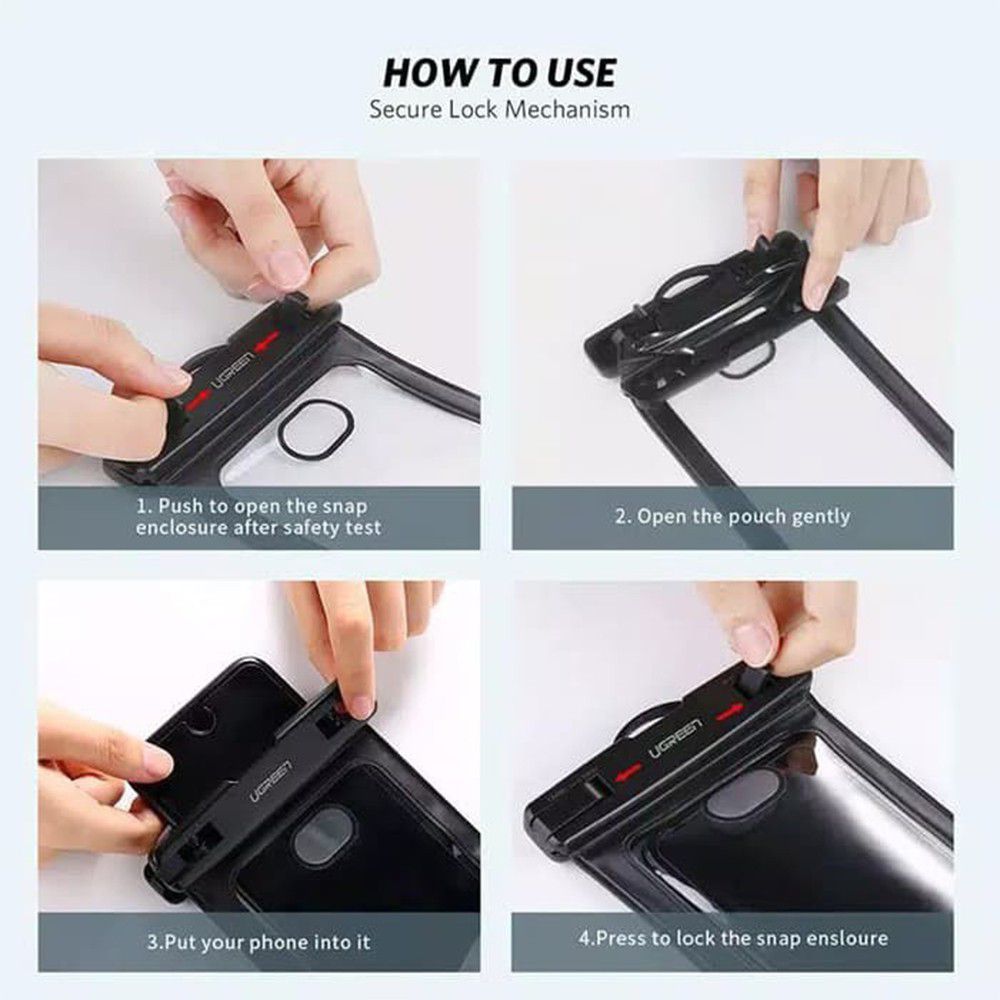 HOW TO USE
Secure Lock Mechanism

UGREEN

1. Push to open the snap enclosure after safety test

2. Open the pouch gently

UGREEN

3.Put your phone into it

UGREEN

4.Press to lock the snap ensloure